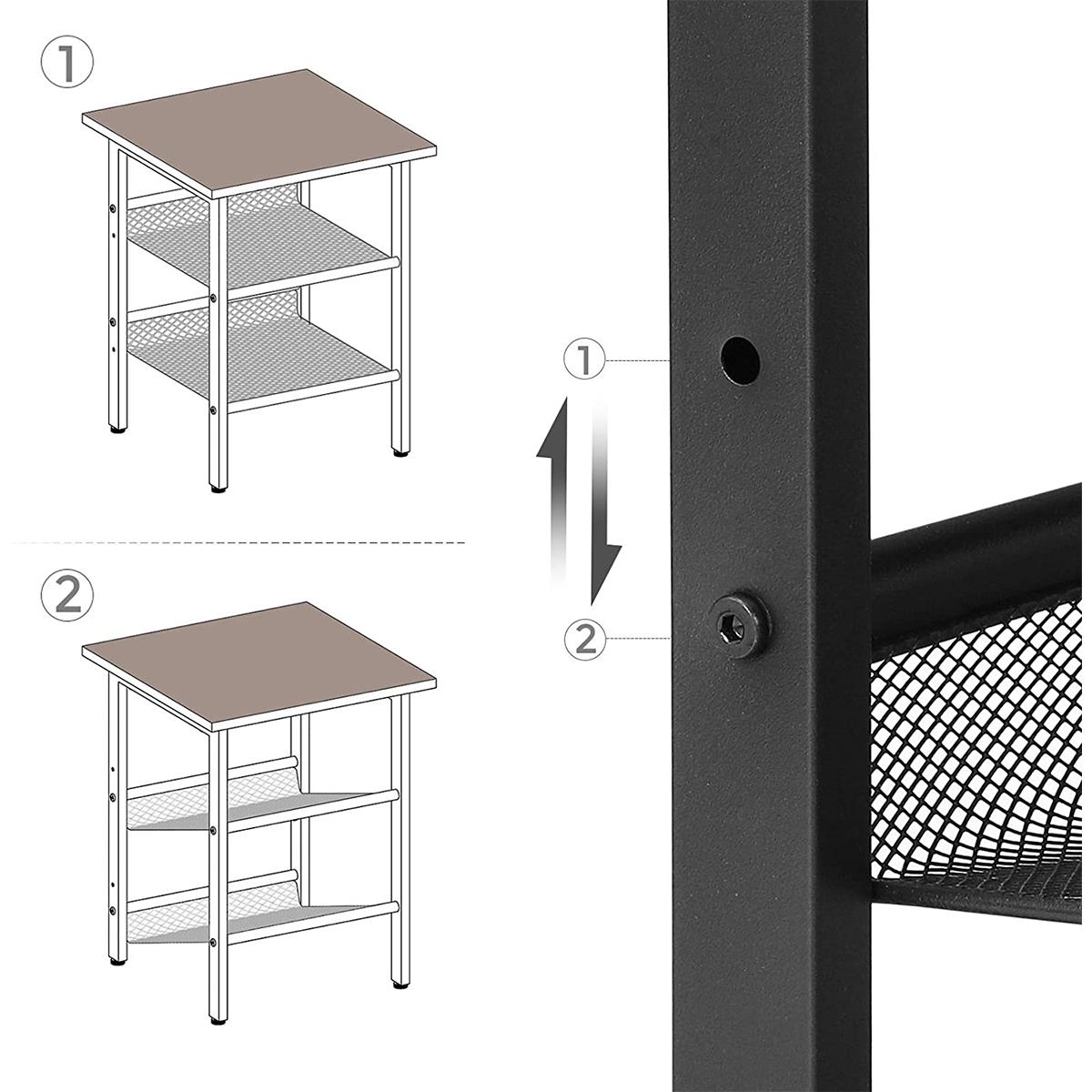 1
2
1
2